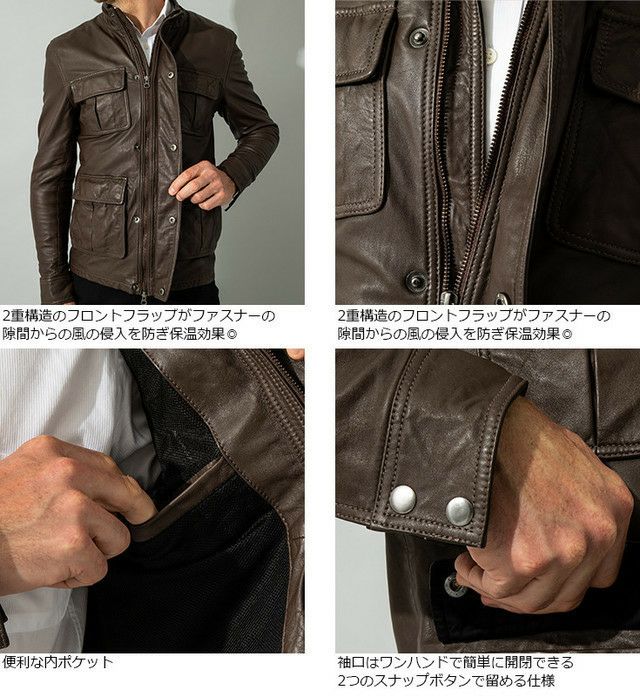 2重構造のフロントフラップがファスナーの隙間からの風の侵入を防ぎ保温効果◎

2重構造のフロントフラップがファスナーの隙間からの風の侵入を防ぎ保温効果◎

便利な内ポケット

袖口はワンハンドで簡単に開閉できる2つのスナップボタンで留める仕様